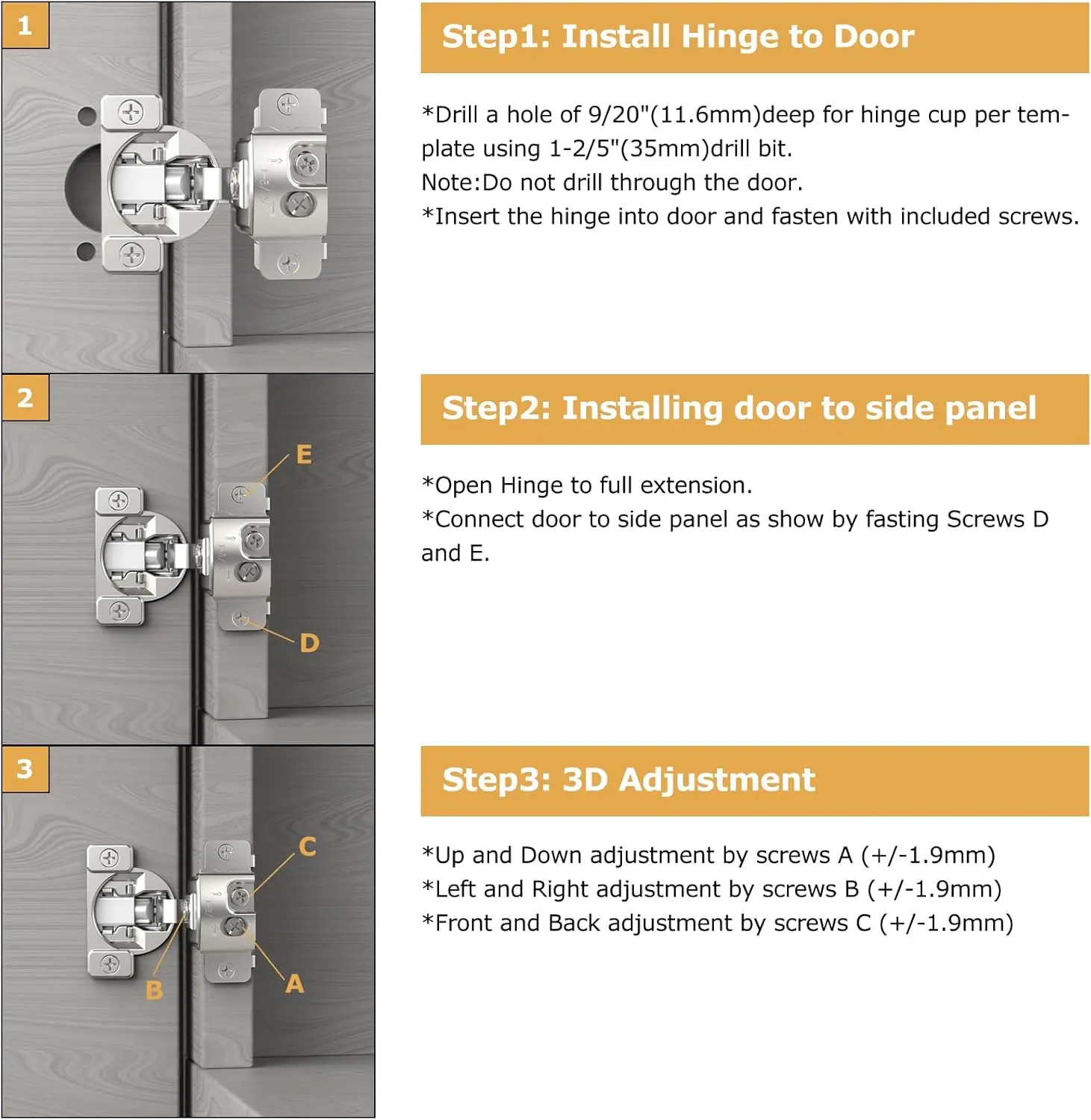 1

Step1: Install Hinge to Door

*Drill a hole of 9/20"(11.6mm)deep for hinge cup per template using 1-2/5"(35mm)drill bit.
Note:Do not drill through the door.
*Insert the hinge into door and fasten with included screws.

2

E

D

Step2: Installing door to side panel

*Open Hinge to full extension.
*Connect door to side panel as show by fasting Screws D and E.

3

C

B

A

Step3: 3D Adjustment

*Up and Down adjustment by screws A (+/-1.9mm)
*Left and Right adjustment by screws B (+/-1.9mm)
*Front and Back adjustment by screws C (+/-1.9mm)