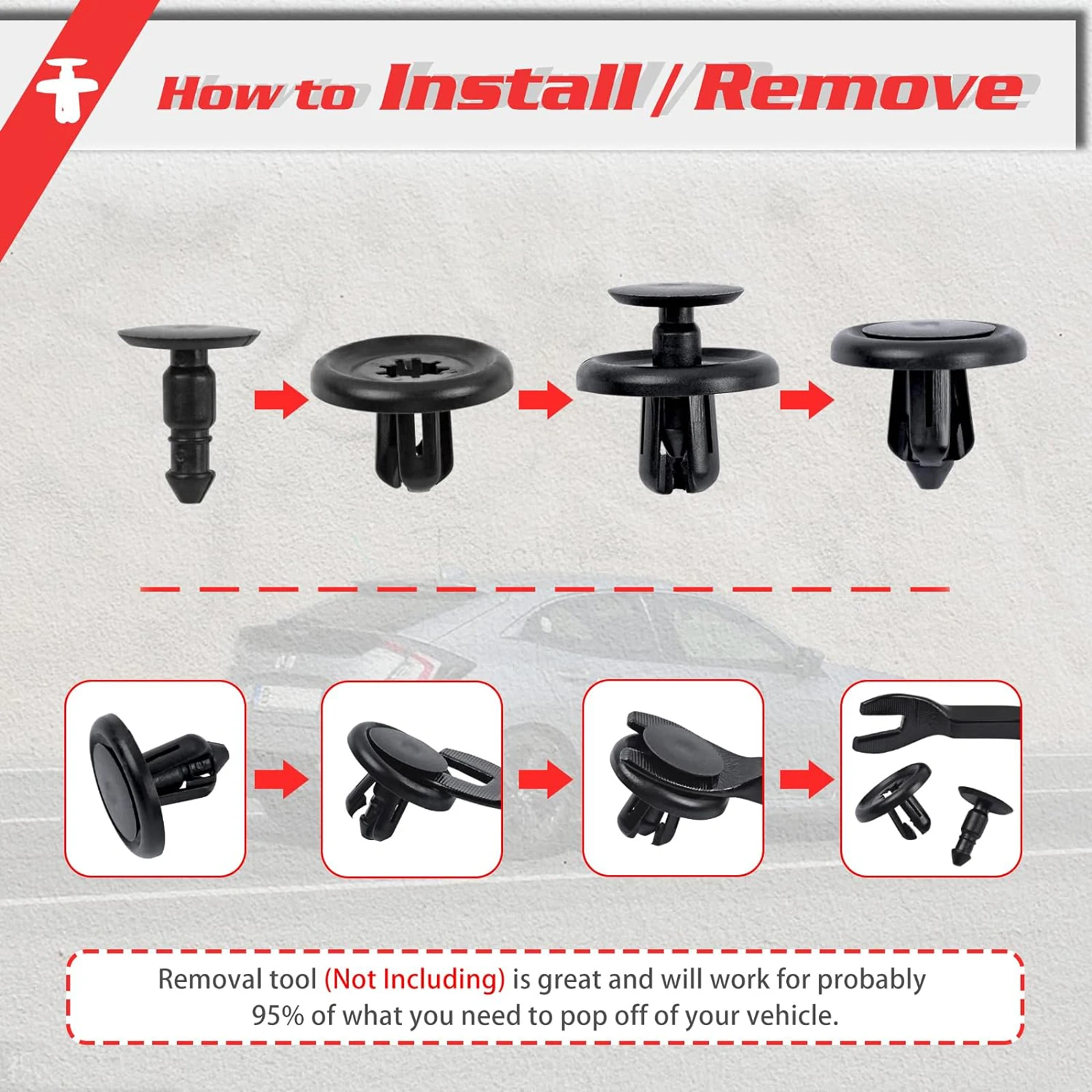 How to Install / Remove

Removal tool (Not Including) is great and will work for probably 95% of what you need to pop off of your vehicle.